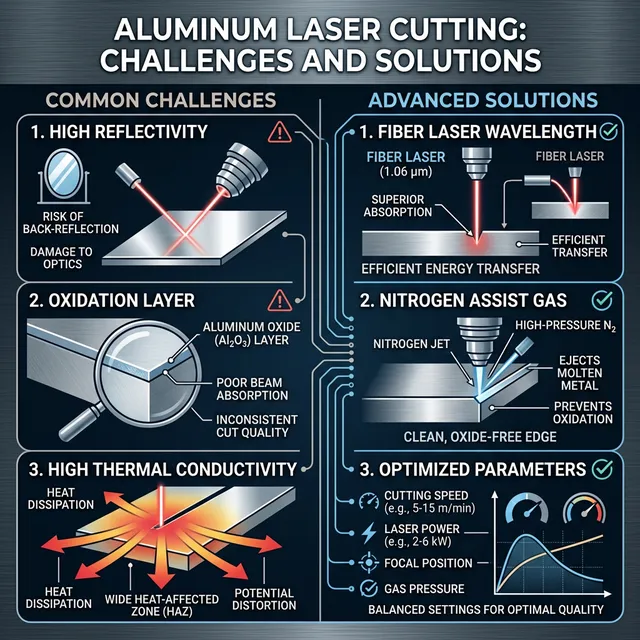 ALUMINUM LASER CUTTING: CHALLENGES AND SOLUTIONS

COMMON CHALLENGES

1. HIGH REFLECTIVITY

RISK OF BACK-REFLECTION

DAMAGE TO OPTICS

2. OXIDATION LAYER

ALUMINUM OXIDE ($Al_2O_3$) LAYER

POOR BEAM ABSORPTION

INCONSISTENT CUT QUALITY

3. HIGH THERMAL CONDUCTIVITY

HEAT DISSIPATION

HEAT DISSIPATION

WIDE HEAT-AFFECTED ZONE (HAZ)

POTENTIAL DISTORTION

ADVANCED SOLUTIONS

1. FIBER LASER WAVELENGTH

FIBER LASER (1.06 μm)

FIBER LASER

SUPERIOR ABSORPTION

EFFICIENT TRANSFER

EFFICIENT ENERGY TRANSFER

2. NITROGEN ASSIST GAS

HIGH-PRESSURE $N_2$

NITROGEN JET

EJECTS MOLTEN METAL

PREVENTS OXIDATION

CLEAN, OXIDE-FREE EDGE

3. OPTIMIZED PARAMETERS

CUTTING SPEED (e.g., 5-15 m/min)

LASER POWER (e.g., 2-6 kW)

FOCAL POSITION

GAS PRESSURE

BALANCED SETTINGS FOR OPTIMAL QUALITY